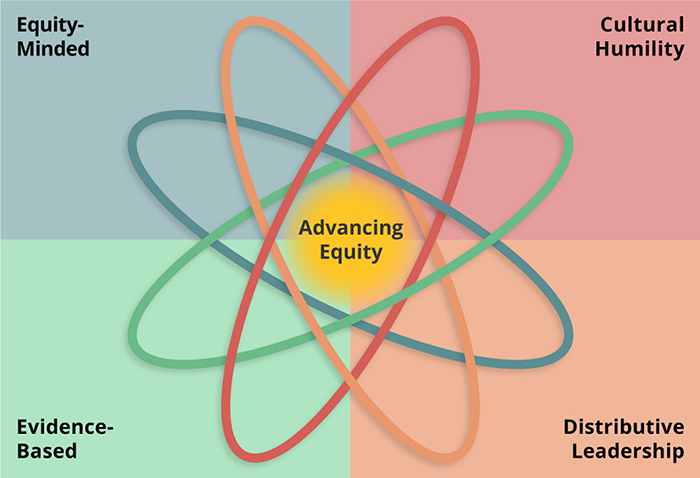 Equity-Minded

Cultural Humility

Advancing Equity

Evidence-Based

Distributive Leadership